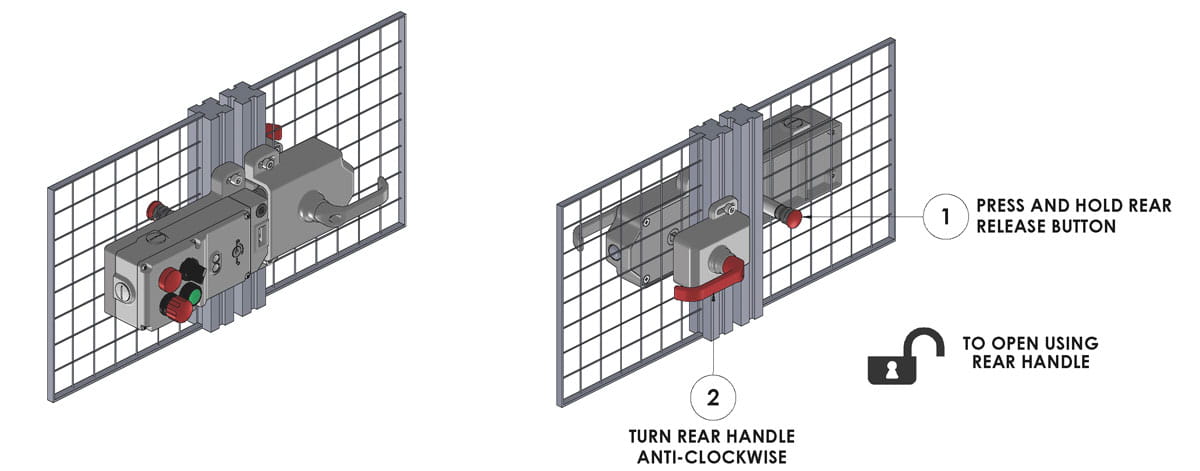 1 PRESS AND HOLD REAR RELEASE BUTTON

TO OPEN USING REAR HANDLE

2 TURN REAR HANDLE ANTI-CLOCKWISE