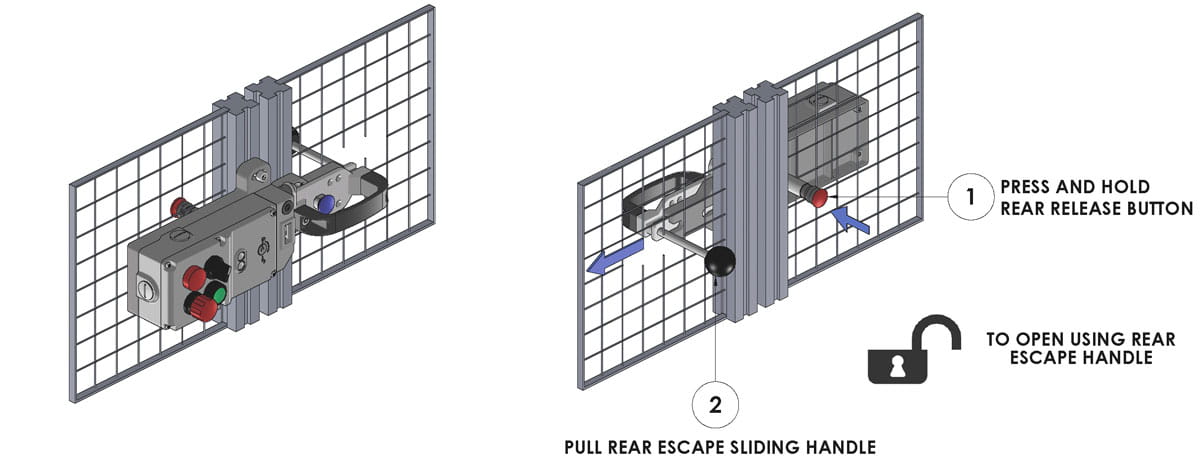 1 PRESS AND HOLD REAR RELEASE BUTTON

TO OPEN USING REAR ESCAPE HANDLE

2

PULL REAR ESCAPE SLIDING HANDLE