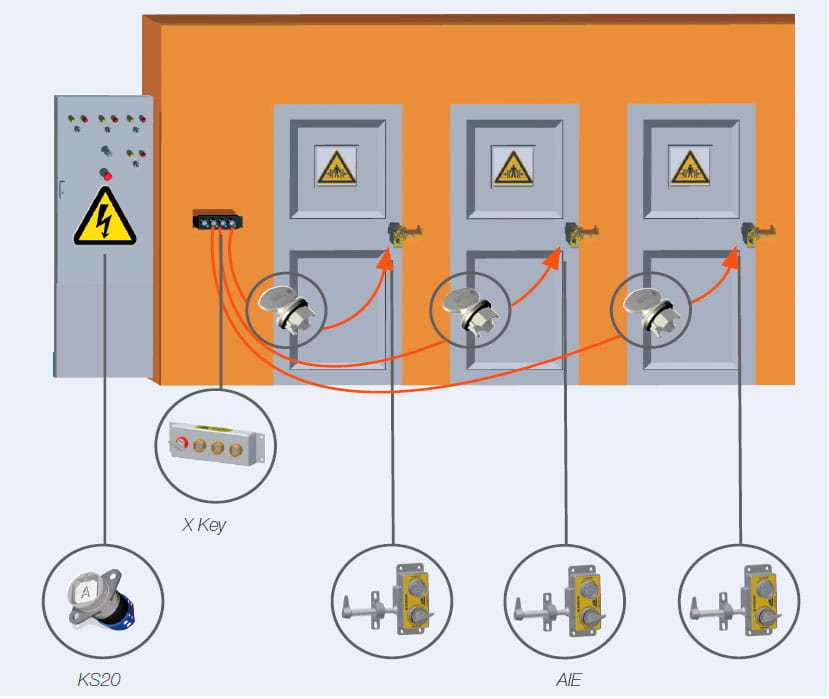 X Key

A

KS20

AIE