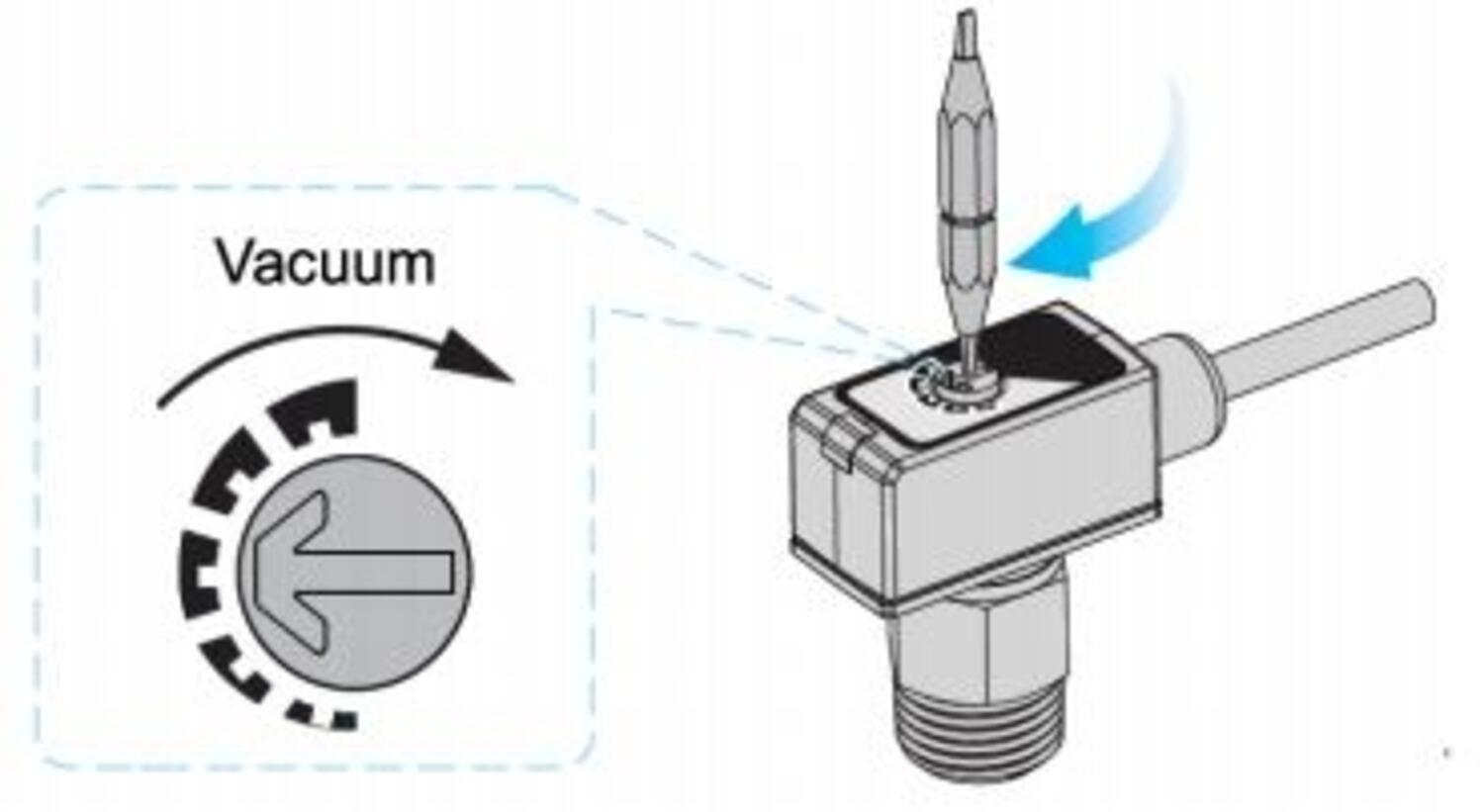 Vacuum