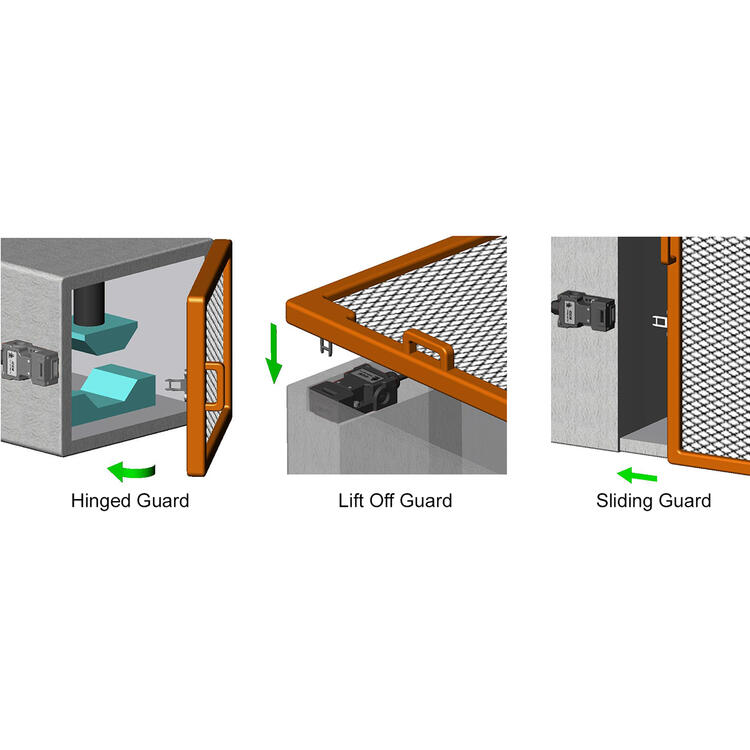 Hinged Guard

Lift Off Guard

Sliding Guard