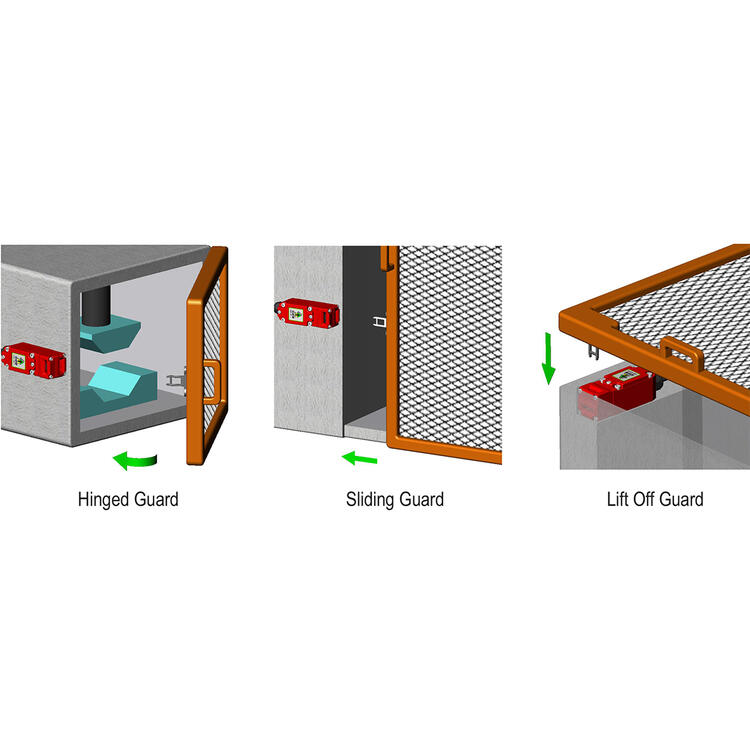 Hinged Guard

Sliding Guard

Lift Off Guard