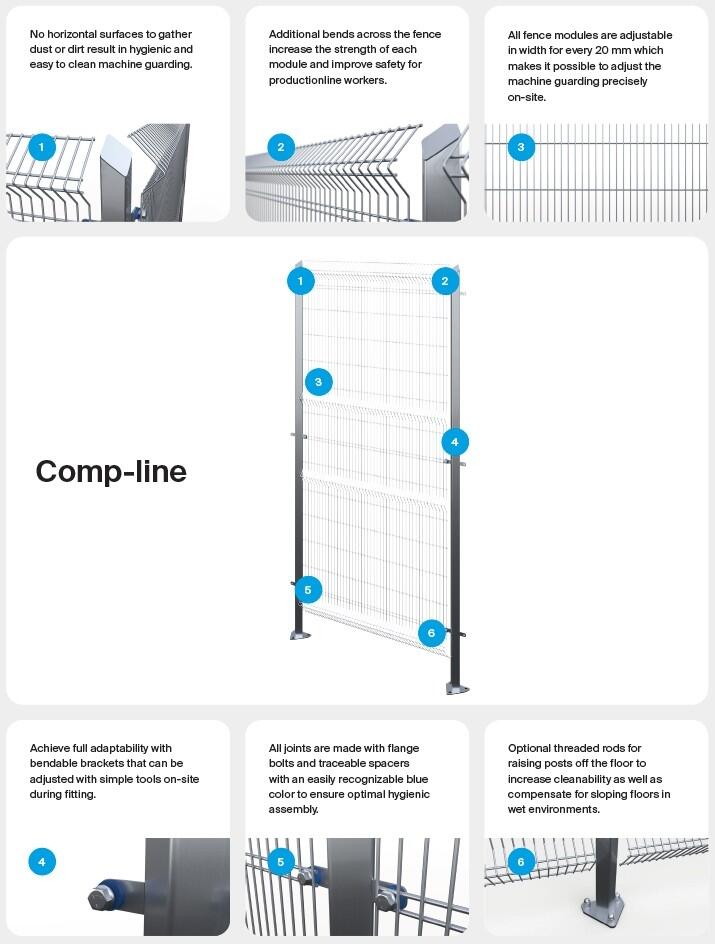 No horizontal surfaces to gather dust or dirt result in hygienic and easy to clean machine guarding.

1

Additional bends across the fence increase the strength of each module and improve safety for productionline workers.

2

All fence modules are adjustable in width for every 20 mm which makes it possible to adjust the machine guarding precisely on-site.

3

Comp-line

1

2

3

4

5

6

Achieve full adaptability with bendable brackets that can be adjusted with simple tools on-site during fitting.

4

All joints are made with flange bolts and traceable spacers with an easily recognizable blue color to ensure optimal hygienic assembly.

5

Optional threaded rods for raising posts off the floor to increase cleanability as well as compensate for sloping floors in wet environments.

6