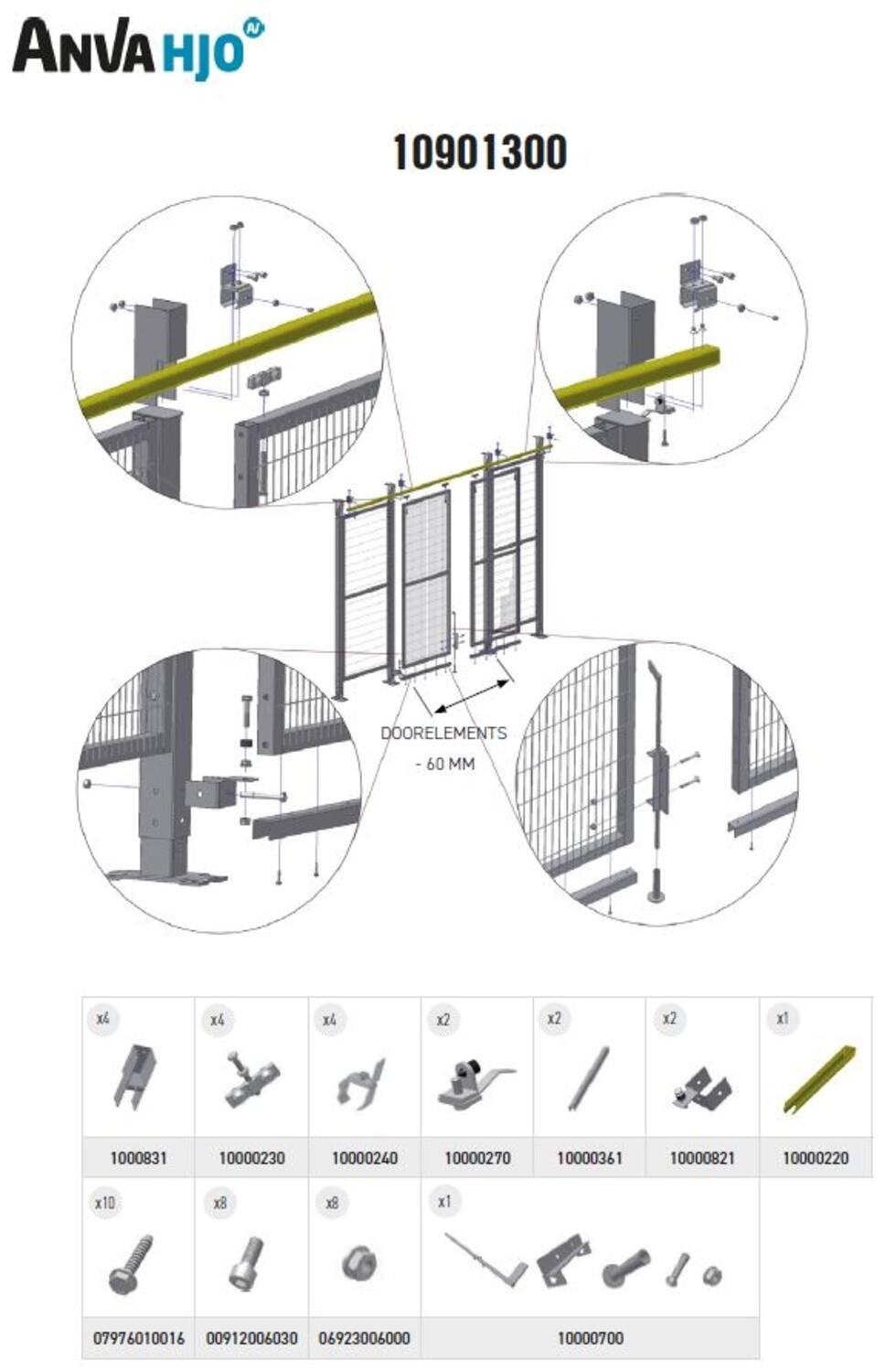 ANVA HJO

10901300

DOORELEMENTS
- 60 MM

| x4 | x4 | x4 | x2 | x2 | x2 | x1 |
|---|---|---|---|---|---|---|
| 1000831 | 10000230 | 10000240 | 10000270 | 10000361 | 10000821 | 10000220 |

| x10 | x8 | x8 | x1 |
|---|---|---|---|
| 07976010016 | 00912006030 | 06923006000 | 10000700 |